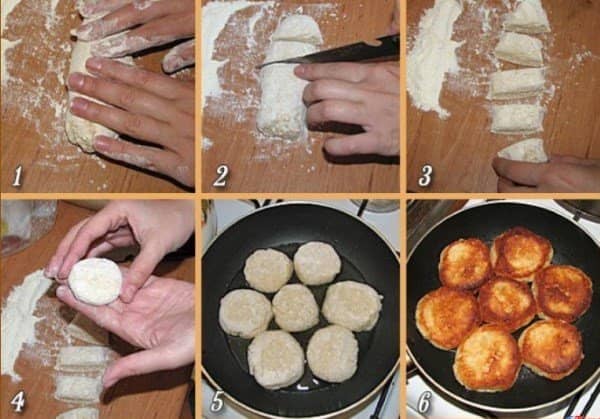 1
2
3
4
5
6